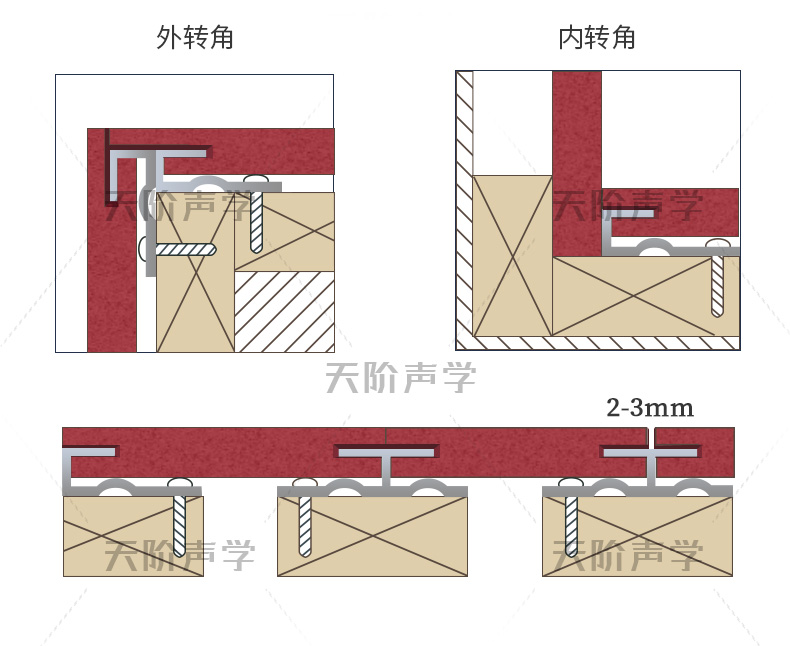 外转角

内转角

天阶声学

天阶声学

天阶声学

2-3mm

天阶声学

天阶声学